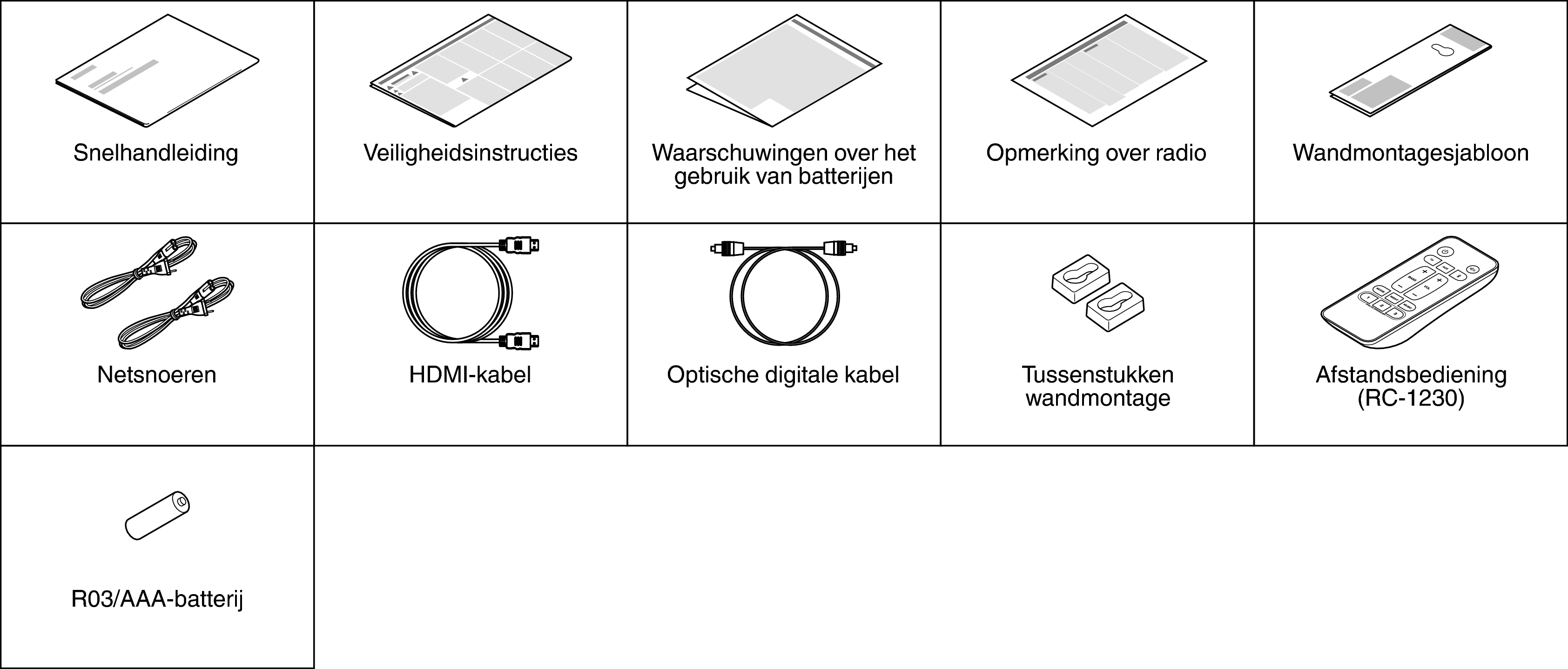 | Snelhandleiding | Veiligheidsinstructies | Waarschuwingen over het gebruik van batterijen | Opmerking over radio | Wandmontagesjabloon |
|---|---|---|---|---|
| Netsnoeren | HDMI-kabel | Optische digitale kabel | Tussenstukken wandmontage | Afstandsbediening (RC-1230) |
| R03/AAA-batterij | | | | |